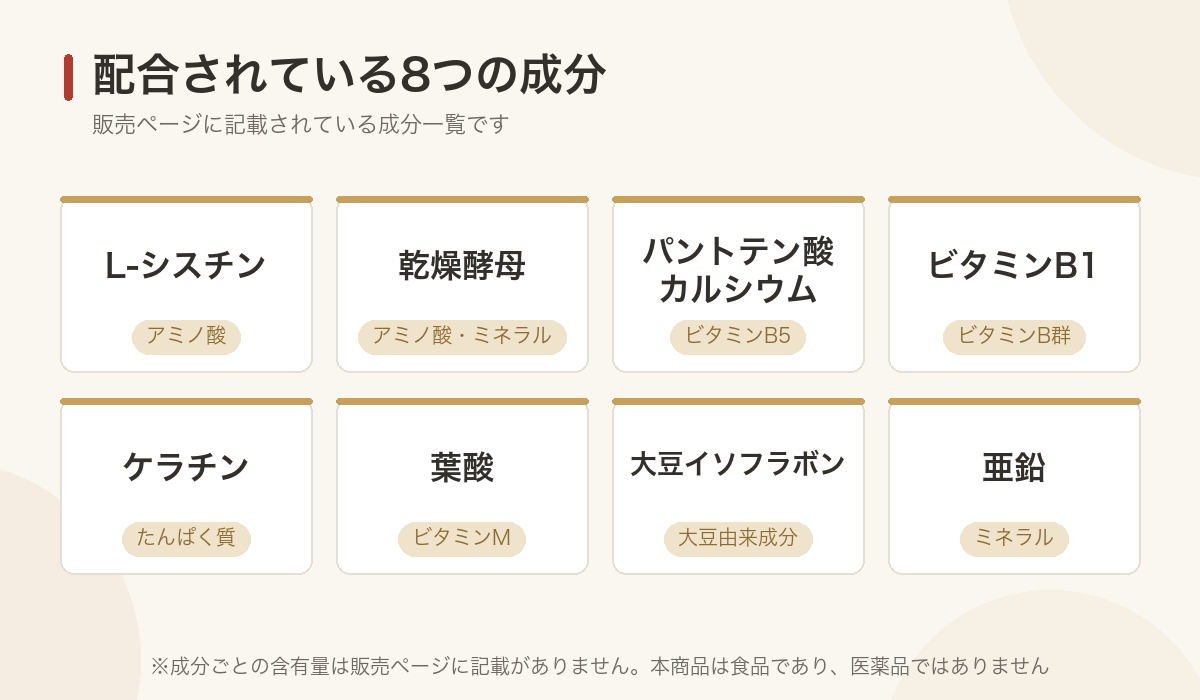 配合されている8つの成分

販売ページに記載されている成分一覧です

L-シスチン

アミノ酸

乾燥酵母

アミノ酸・ミネラル

パントテン酸カルシウム

ビタミンB5

ビタミンB1

ビタミンB群

ケラチン

たんぱく質

葉酸

ビタミンM

大豆イソフラボン

大豆由来成分

亜鉛

ミネラル

※成分ごとの含有量は販売ページに記載がありません。本商品は食品であり、医薬品ではありません